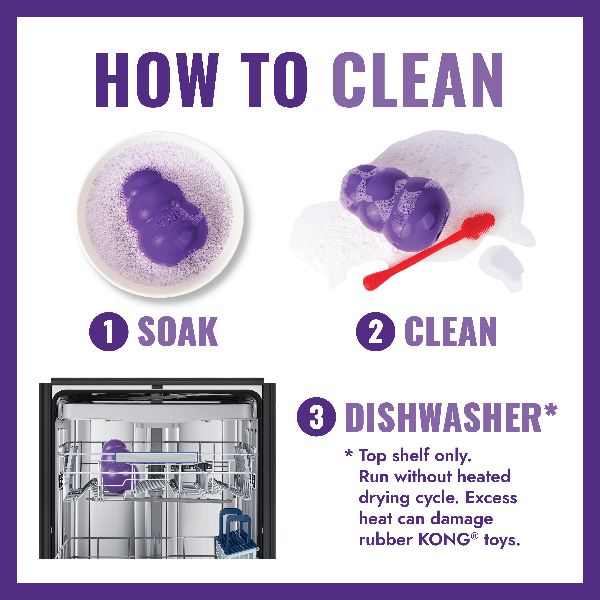 HOW TO CLEAN

1 SOAK

2 CLEAN

3 DISHWASHER*

* Top shelf only. Run without heated drying cycle. Excess heat can damage rubber KONG® toys.